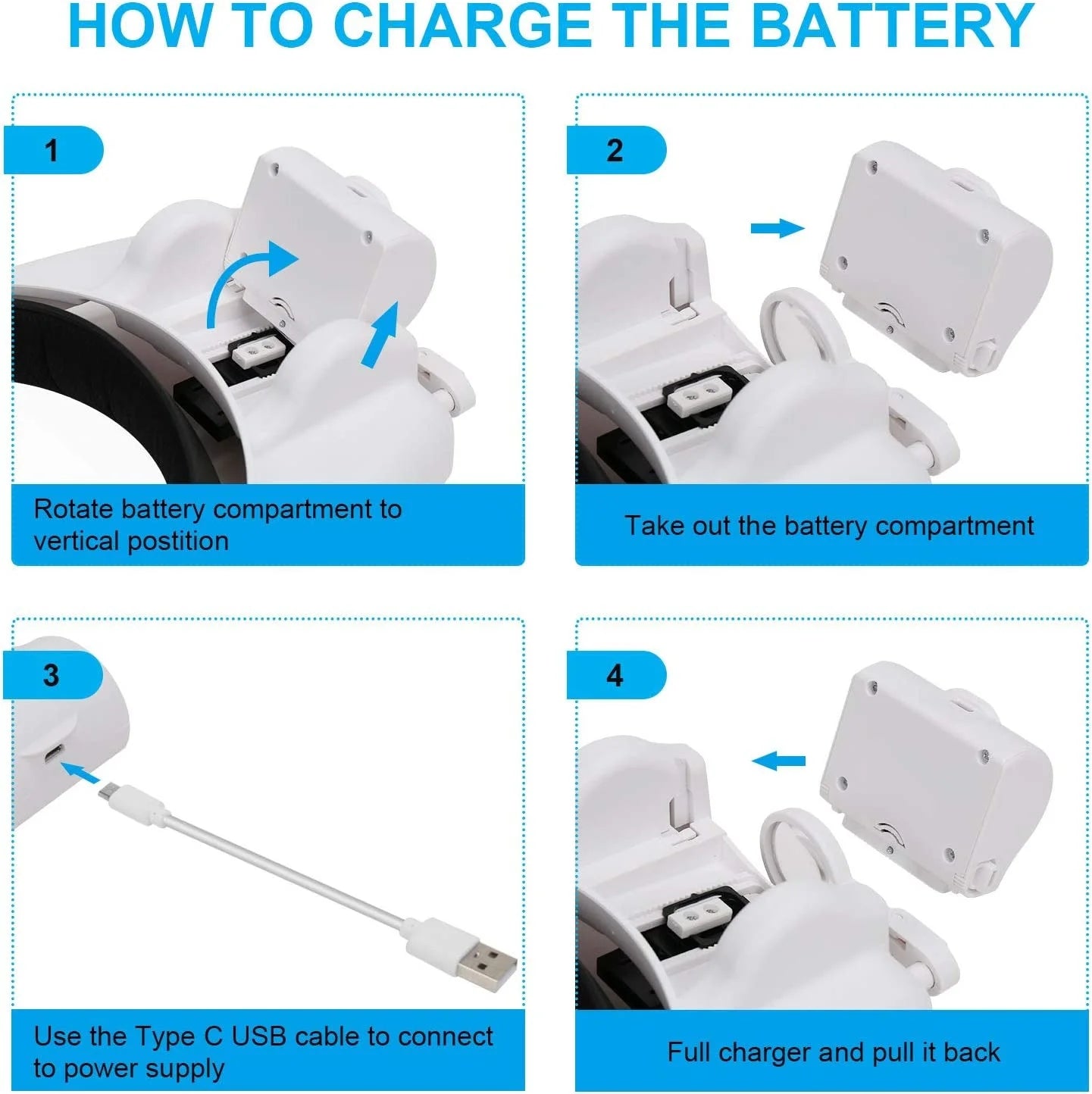 HOW TO CHARGE THE BATTERY

1

Rotate battery compartment to vertical postition

2

Take out the battery compartment

3

Use the Type C USB cable to connect to power supply

4

Full charger and pull it back